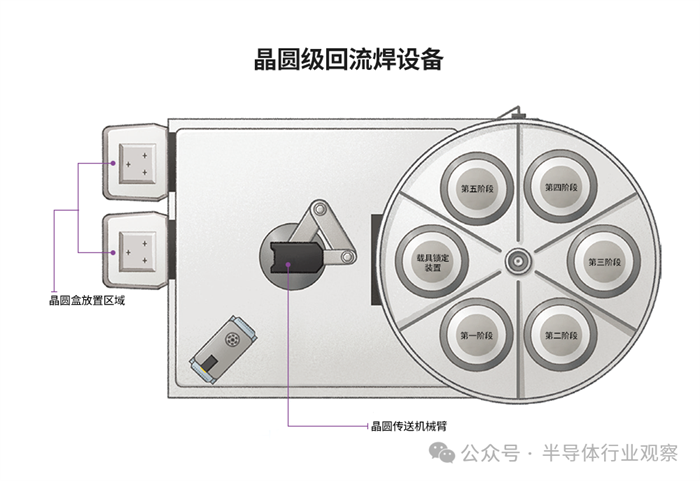 晶圆级回流焊设备

第五阶段

第四阶段

载具锁定装置

第三阶段

第一阶段

第二阶段

晶圆盒放置区域

晶圆传送机械臂

公众号 · 半导体行业观察